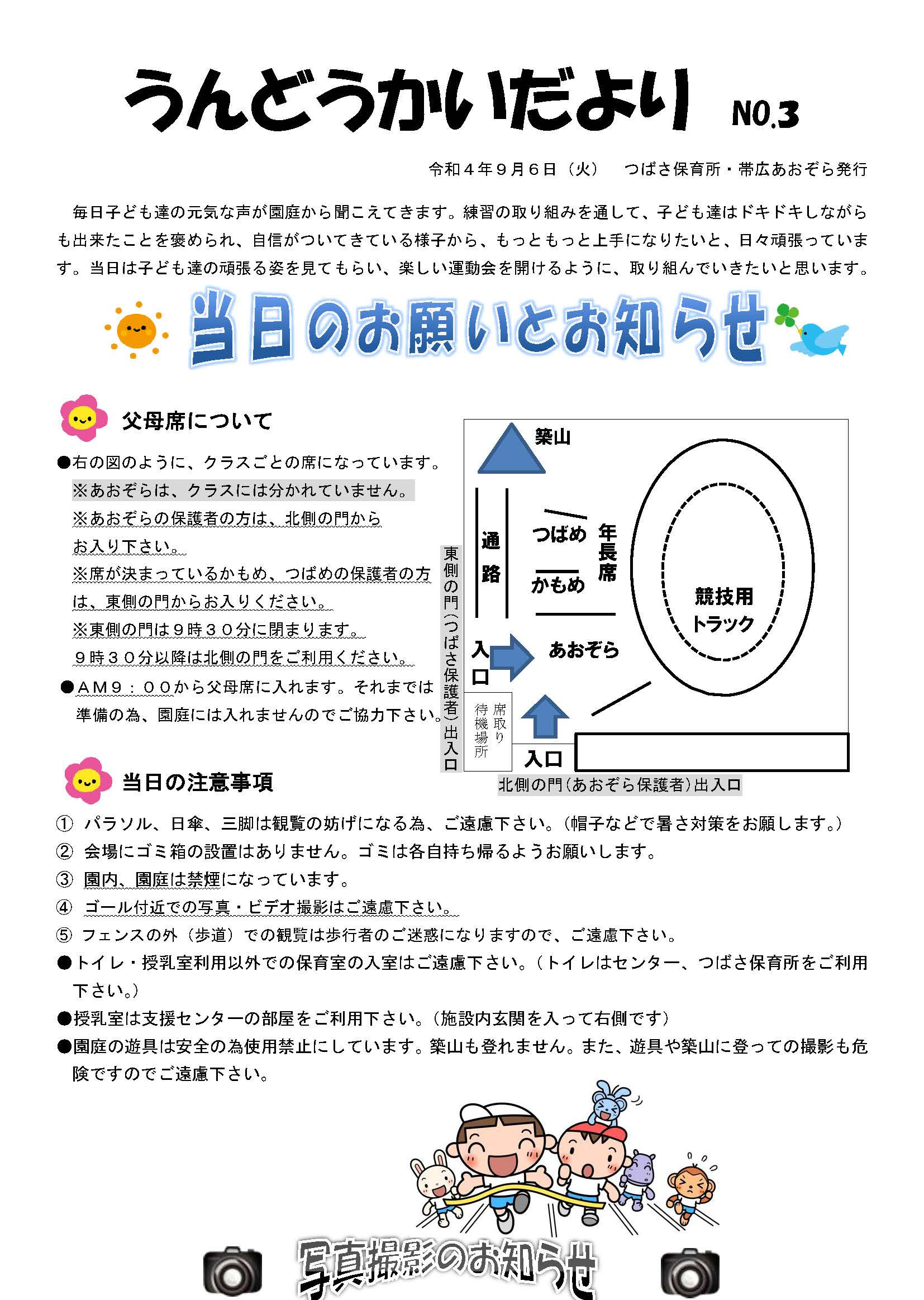 うんどうかいだより NO.3

令和４年９月６日（火）　つばさ保育所・帯広あおぞら発行

毎日子ども達の元気な声が園庭から聞こえてきます。練習の取り組みを通して、子ども達はドキドキしながらも出来たことを褒められ、自信がついてきている様子から、もっともっと上手になりたいと、日々頑張っています。当日は子ども達の頑張る姿を見てもらい、楽しい運動会を開けるように、取り組んでいきたいと思います。

当日のお願いとお知らせ

父母席について

●右の図のように、クラスごとの席になっています。
※あおぞらは、クラスには分かれていません。
※あおぞらの保護者の方は、北側の門からお入り下さい。
※席が決まっているかもめ、つばめの保護者の方は、東側の門からお入りください。
※東側の門は９時３０分に閉まります。
９時３０分以降は北側の門をご利用ください。
●ＡＭ９：００から父母席に入れます。それまでは準備の為、園庭には入れませんのでご協力下さい。

築山
通路
つばめ
かもめ
年長席
競技用トラック
入口
あおぞら
東側の門（つばさ保護者）出入口
席取り待機場所
入口
北側の門（あおぞら保護者）出入口

当日の注意事項

① パラソル、日傘、三脚は観覧の妨げになる為、ご遠慮下さい。（帽子などで暑さ対策をお願します。）
② 会場にゴミ箱の設置はありません。ゴミは各自持ち帰るようお願いします。
③ 園内、園庭は禁煙になっています。
④ ゴール付近での写真・ビデオ撮影はご遠慮下さい。
⑤ フェンスの外（歩道）での観覧は歩行者のご迷惑になりますので、ご遠慮下さい。
●トイレ・授乳室利用以外での保育室の入室はご遠慮下さい。（トイレはセンター、つばさ保育所をご利用下さい。）
●授乳室は支援センターの部屋をご利用下さい。（施設内玄関を入って右側です）
●園庭の遊具は安全の為使用禁止にしています。築山も登れません。また、遊具や築山に登っての撮影も危険ですのでご遠慮下さい。

写真撮影のお知らせ